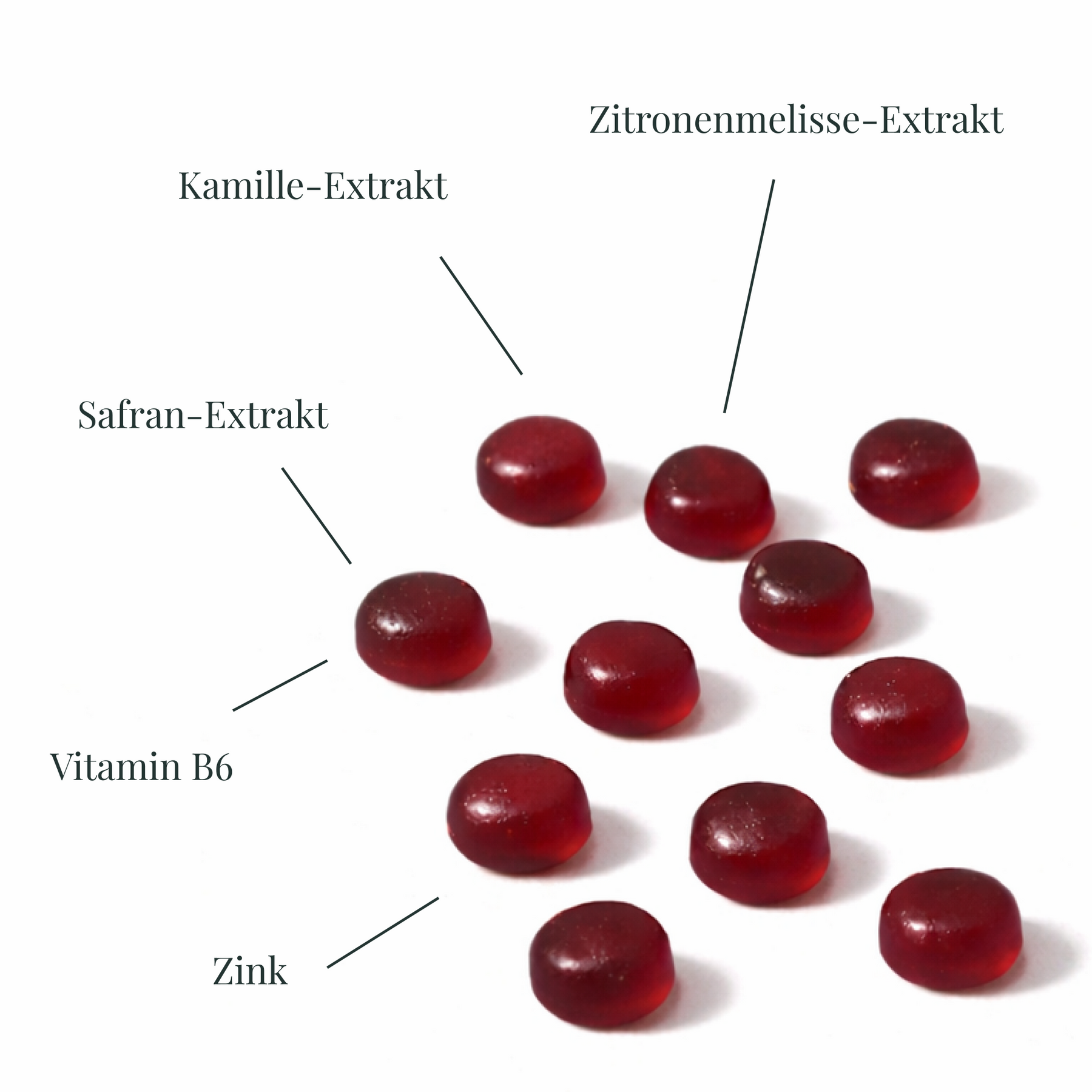 Zitronenmelisse-Extrakt

Kamille-Extrakt

Safran-Extrakt

Vitamin B6

Zink