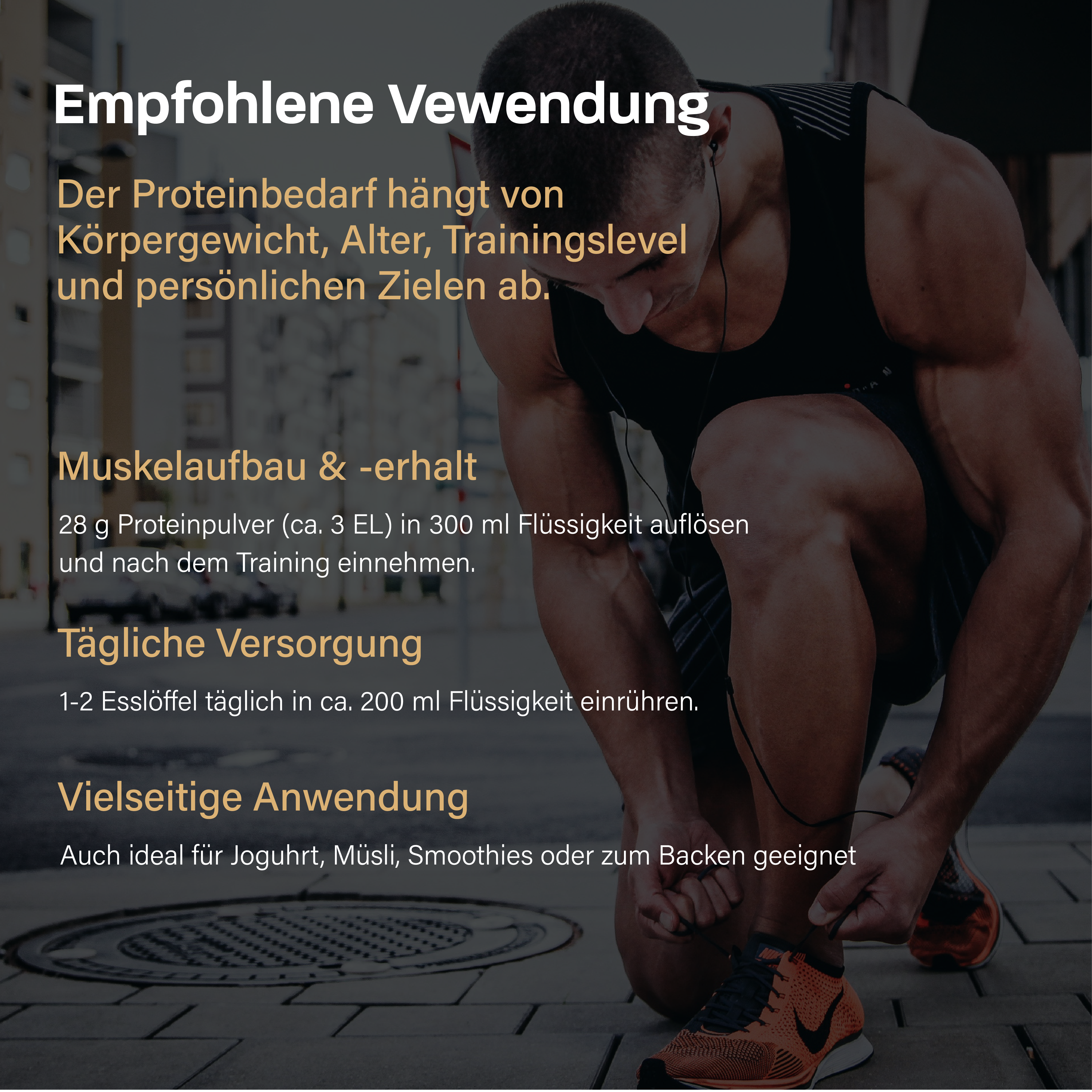 Empfohlene Vewendung

Der Proteinbedarf hängt von Körpergewicht, Alter, Trainingslevel und persönlichen Zielen ab.

Muskelaufbau & -erhalt

28 g Proteinpulver (ca. 3 EL) in 300 ml Flüssigkeit auflösen und nach dem Training einnehmen.

Tägliche Versorgung

1-2 Esslöffel täglich in ca. 200 ml Flüssigkeit einrühren.

Vielseitige Anwendung

Auch ideal für Joguhrt, Müsli, Smoothies oder zum Backen geeignet