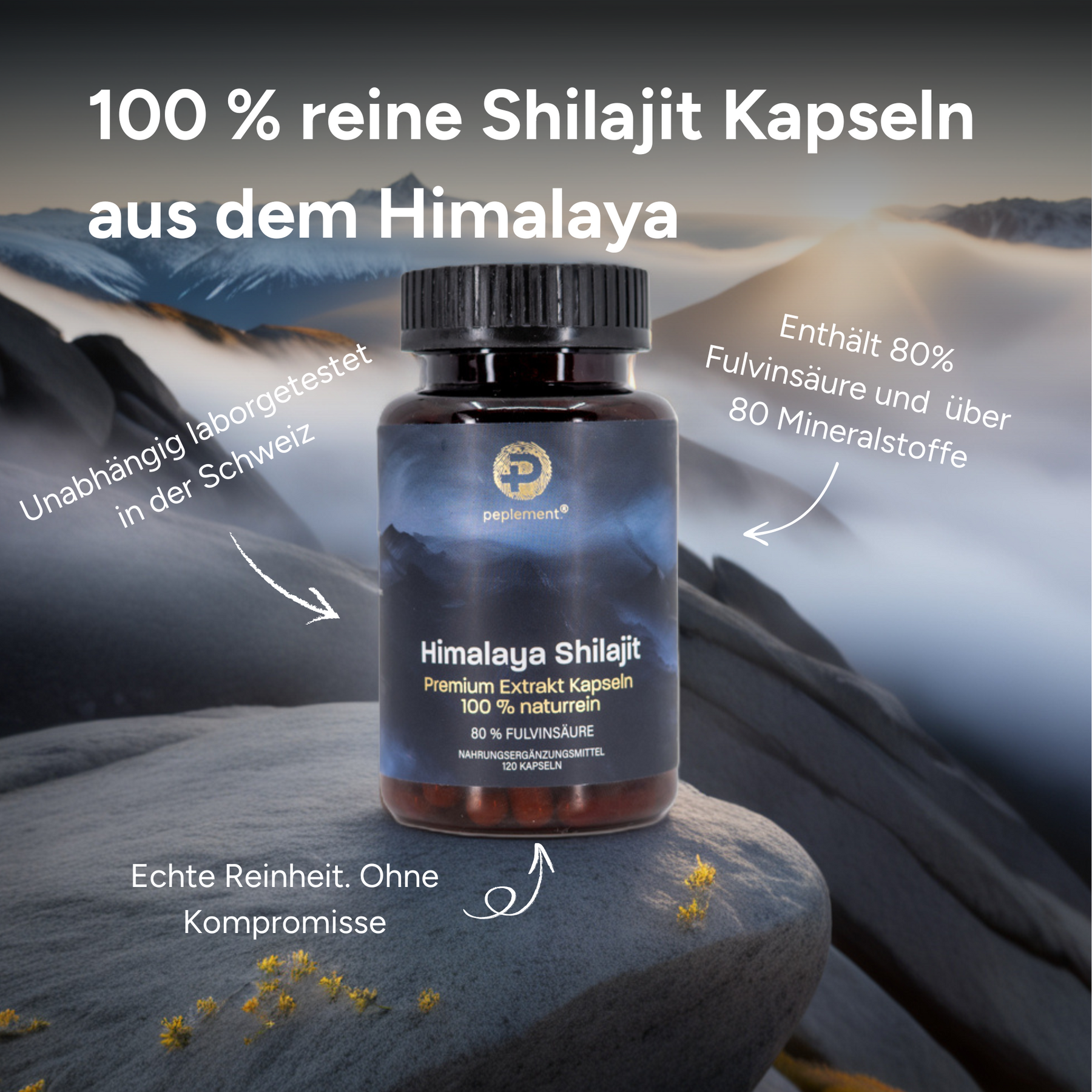 100 % reine Shilajit Kapseln aus dem Himalaya

Unabhängig laborgetestet in der Schweiz

Enthält 80% Fulvinsäure und über 80 Mineralstoffe

peplement®

Himalaya Shilajit
Premium Extrakt Kapseln
100 % naturrein
80 % FULVINSÄURE
NAHRUNGSERGÄNZUNGSMITTEL
120 KAPSELN

Echte Reinheit. Ohne Kompromisse